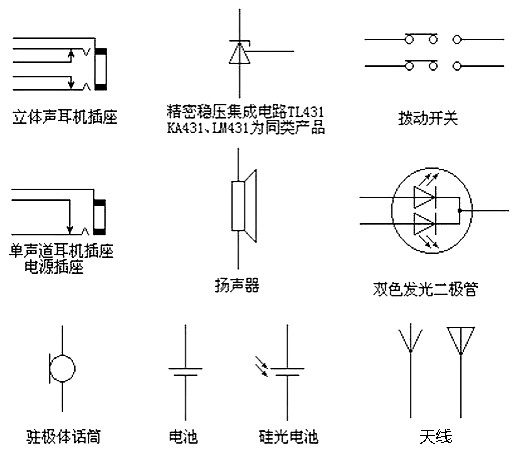 立体声耳机插座

精密稳压集成电路TL431 KA431、LM431为同类产品

拨动开关

单声道耳机插座
电源插座

扬声器

双色发光二极管

驻极体话筒

电池

硅光电池

天线