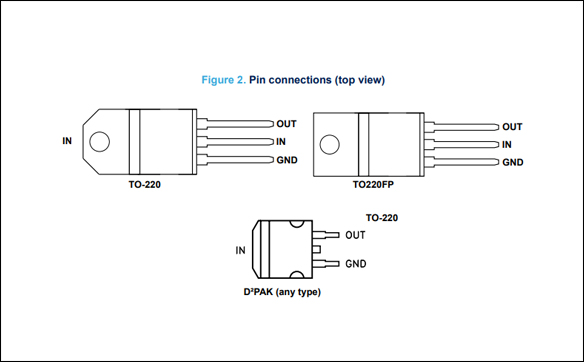 Figure 2. Pin connections (top view)

IN

OUT
IN
GND

TO-220

OUT
IN
GND

TO220FP

TO-220

IN

OUT

GND

D²PAK (any type)