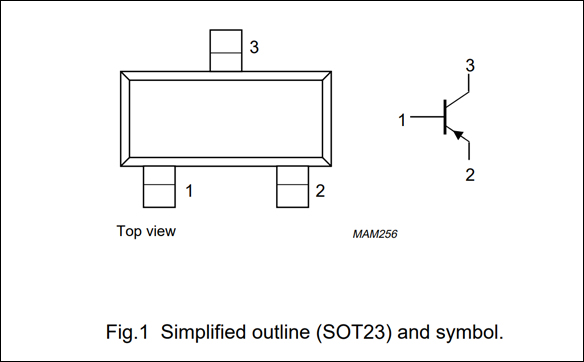 3

1

2

Top view

3

1

2

MAM256

Fig.1 Simplified outline (SOT23) and symbol.