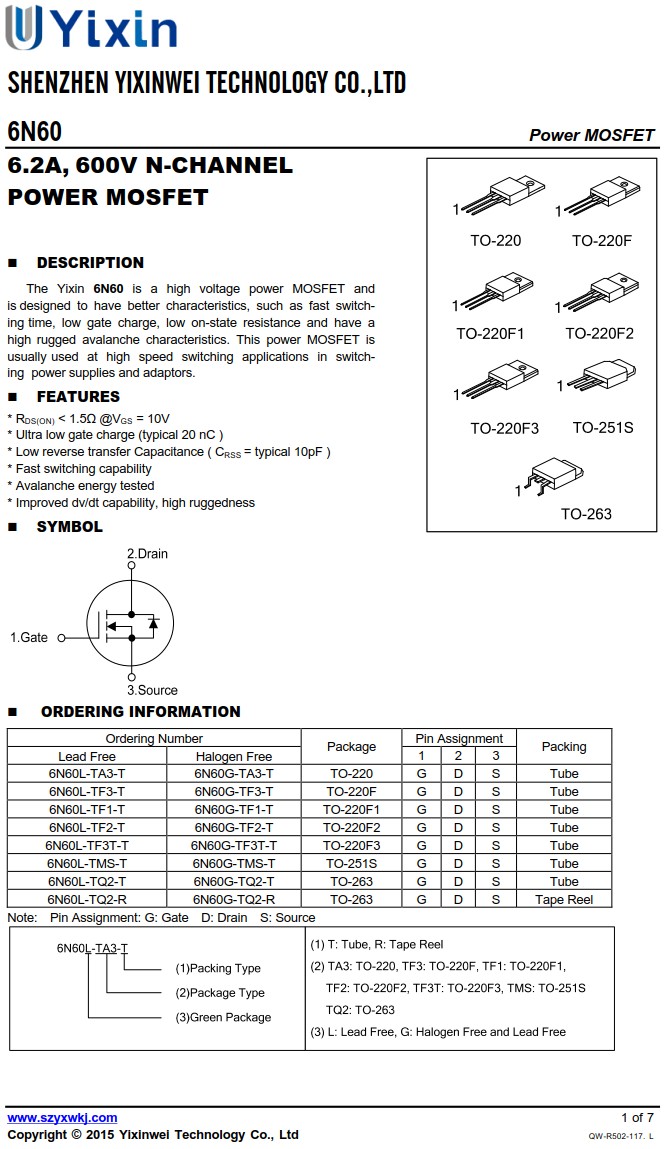 Yixin

SHENZHEN YIXINWEI TECHNOLOGY CO.,LTD

6N60

Power MOSFET

6.2A, 600V N-CHANNEL POWER MOSFET

1 TO-220
1 TO-220F
1 TO-220F1
1 TO-220F2
1 TO-220F3
1 TO-251S
1 TO-263

■ DESCRIPTION

The Yixin 6N60 is a high voltage power MOSFET and is designed to have better characteristics, such as fast switching time, low gate charge, low on-state resistance and have a high rugged avalanche characteristics. This power MOSFET is usually used at high speed switching applications in switching power supplies and adaptors.

■ FEATURES

* $R_{DS(ON)}$ < 1.5Ω @$V_{GS}$ = 10V
* Ultra low gate charge (typical 20 nC )
* Low reverse transfer Capacitance ( $C_{RSS}$ = typical 10pF )
* Fast switching capability
* Avalanche energy tested
* Improved dv/dt capability, high ruggedness

■ SYMBOL

2.Drain
1.Gate
3.Source

■ ORDERING INFORMATION

| Ordering Number | | Package | Pin Assignment | | | Packing |
|---|---|---|---|---|---|---|
| Lead Free | Halogen Free | | 1 | 2 | 3 | |
| 6N60L-TA3-T | 6N60G-TA3-T | TO-220 | G | D | S | Tube |
| 6N60L-TF3-T | 6N60G-TF3-T | TO-220F | G | D | S | Tube |
| 6N60L-TF1-T | 6N60G-TF1-T | TO-220F1 | G | D | S | Tube |
| 6N60L-TF2-T | 6N60G-TF2-T | TO-220F2 | G | D | S | Tube |
| 6N60L-TF3T-T | 6N60G-TF3T-T | TO-220F3 | G | D | S | Tube |
| 6N60L-TMS-T | 6N60G-TMS-T | TO-251S | G | D | S | Tube |
| 6N60L-TQ2-T | 6N60G-TQ2-T | TO-263 | G | D | S | Tube |
| 6N60L-TQ2-R | 6N60G-TQ2-R | TO-263 | G | D | S | Tape Reel |

Note: Pin Assignment: G: Gate D: Drain S: Source

6N60L-TA3-T
(1)Packing Type
(2)Package Type
(3)Green Package

(1) T: Tube, R: Tape Reel
(2) TA3: TO-220, TF3: TO-220F, TF1: TO-220F1, TF2: TO-220F2, TF3T: TO-220F3, TMS: TO-251S TQ2: TO-263
(3) L: Lead Free, G: Halogen Free and Lead Free

www.szyxwkj.com
1 of 7
Copyright © 2015 Yixinwei Technology Co., Ltd
QW-R502-117. L