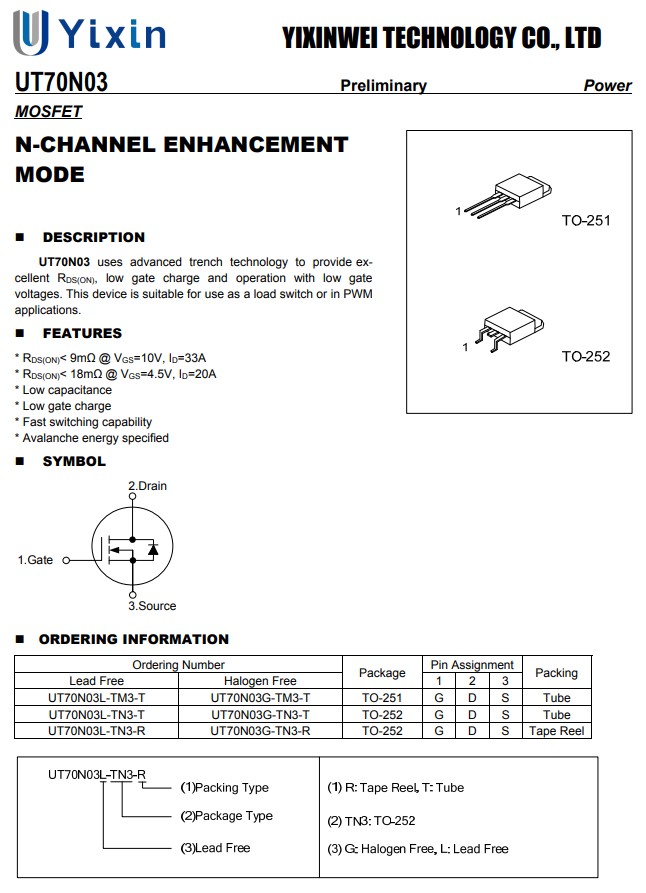 Yixin YIXINWEI TECHNOLOGY CO., LTD

UT70N03 Preliminary Power MOSFET

N-CHANNEL ENHANCEMENT MODE

1 TO-251

1 TO-252

■ DESCRIPTION

UT70N03 uses advanced trench technology to provide excellent $R_{DS(ON)}$, low gate charge and operation with low gate voltages. This device is suitable for use as a load switch or in PWM applications.

■ FEATURES

* $R_{DS(ON)}$< 9mΩ @ $V_{GS}$=10V, $I_D$=33A
* $R_{DS(ON)}$< 18mΩ @ $V_{GS}$=4.5V, $I_D$=20A
* Low capacitance
* Low gate charge
* Fast switching capability
* Avalanche energy specified

■ SYMBOL

2.Drain
1.Gate
3.Source

■ ORDERING INFORMATION

| Ordering Number | | Package | Pin Assignment | | | Packing |
|---|---|---|---|---|---|---|
| Lead Free | Halogen Free | | 1 | 2 | 3 | |
| UT70N03L-TM3-T | UT70N03G-TM3-T | TO-251 | G | D | S | Tube |
| UT70N03L-TN3-T | UT70N03G-TN3-T | TO-252 | G | D | S | Tube |
| UT70N03L-TN3-R | UT70N03G-TN3-R | TO-252 | G | D | S | Tape Reel |

UT70N03L-TN3-R
(1)Packing Type
(2)Package Type
(3)Lead Free

(1) R: Tape Reel, T: Tube
(2) TN3: TO-252
(3) G: Halogen Free, L: Lead Free